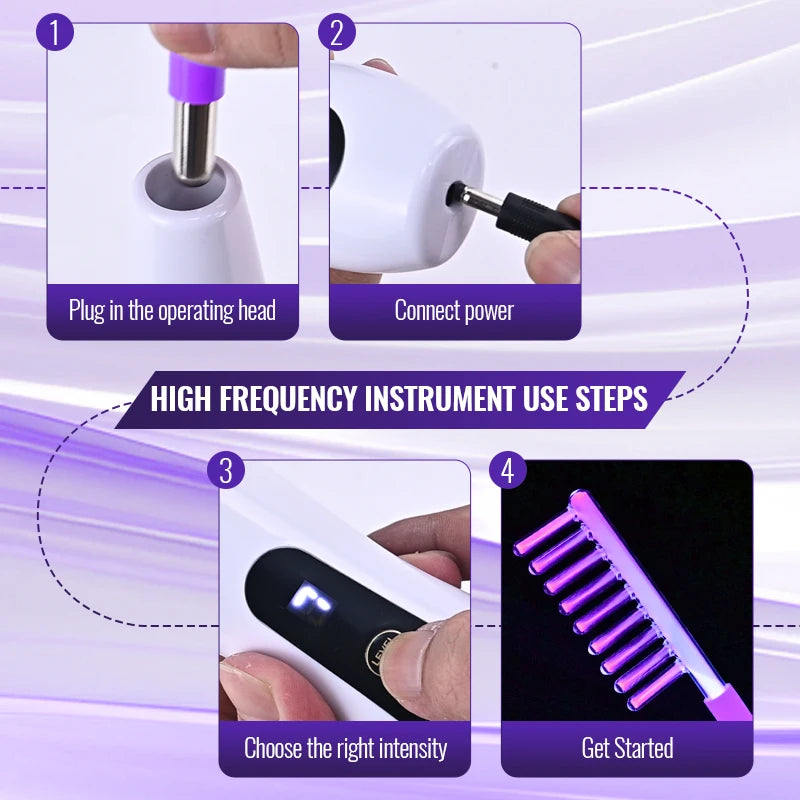 1

Plug in the operating head

2

Connect power

HIGH FREQUENCY INSTRUMENT USE STEPS

3

LEVEL

Choose the right intensity

4

Get Started